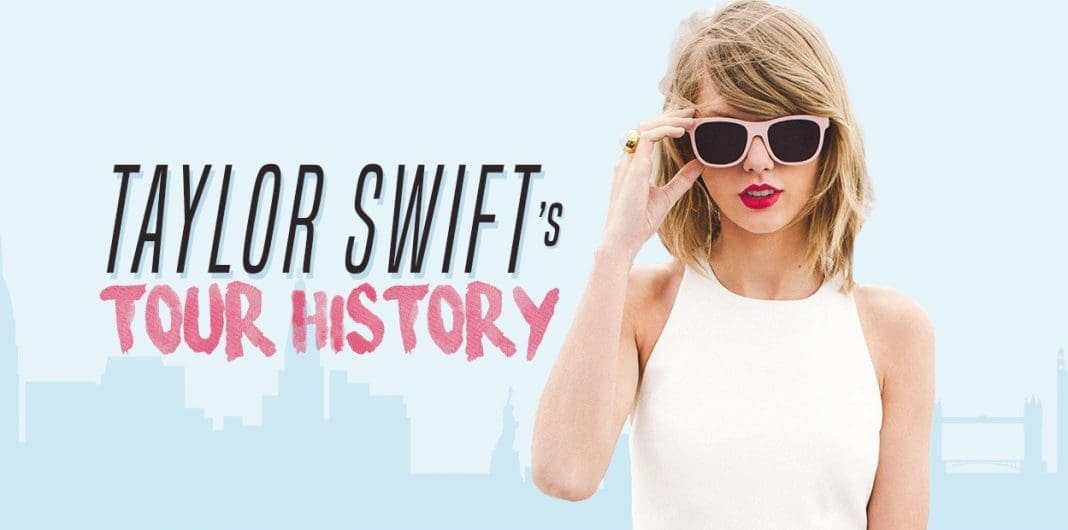 TAYLOR SWIFT's
TOUR HISTORY